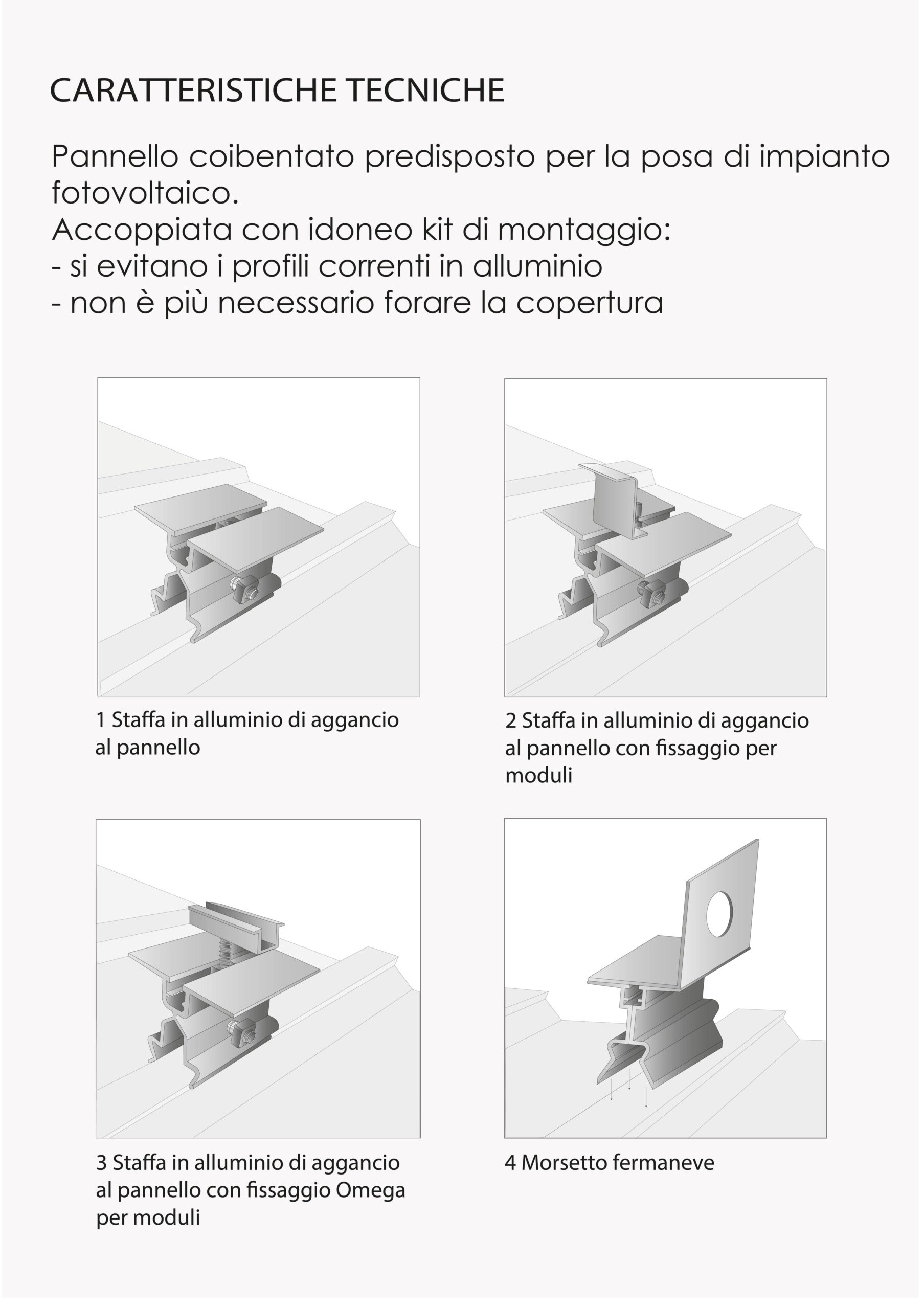 CARATTERISTICHE TECNICHE

Pannello coibentato predisposto per la posa di impianto fotovoltaico.
Accoppiata con idoneo kit di montaggio:
- si evitano i profili correnti in alluminio
- non è più necessario forare la copertura

1 Staffa in alluminio di aggancio al pannello

2 Staffa in alluminio di aggancio al pannello con fissaggio per moduli

3 Staffa in alluminio di aggancio al pannello con fissaggio Omega per moduli

4 Morsetto fermaneve